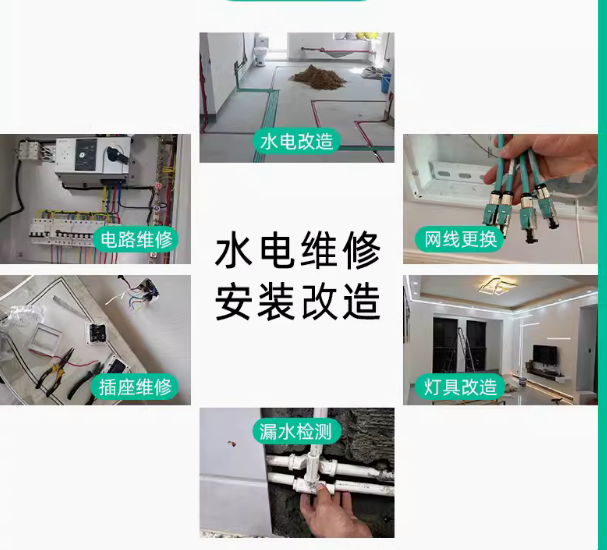 水电改造

电路维修

网线更换

水电维修
安装改造

插座维修

灯具改造

漏水检测