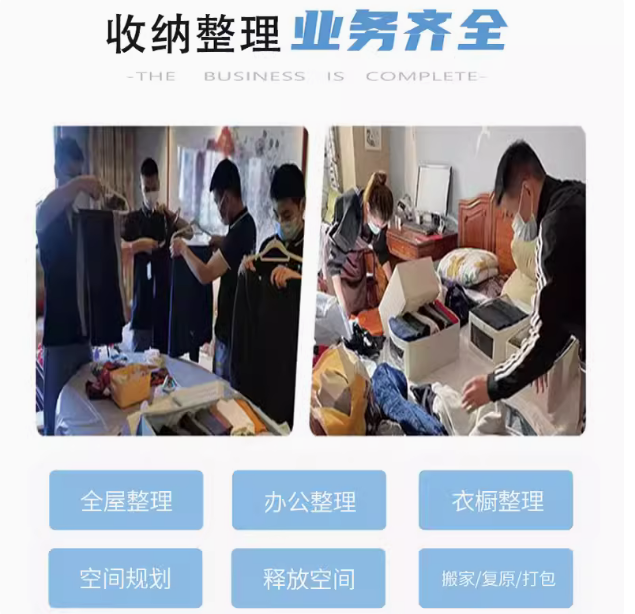 收纳整理 业务齐全

-THE BUSINESS IS COMPLETE-

全屋整理

办公整理

衣橱整理

空间规划

释放空间

搬家/复原/打包