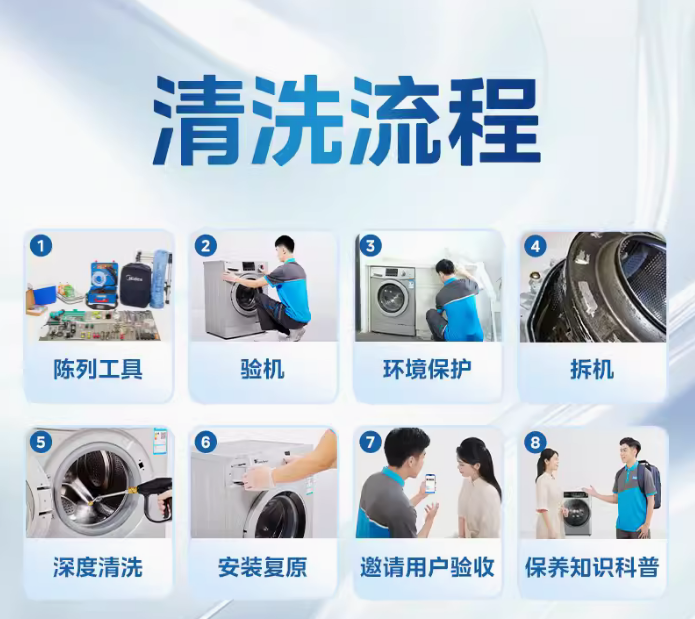 清洗流程

1
陈列工具

2
验机

3
环境保护

4
拆机

5
深度清洗

6
安装复原

7
邀请用户验收

8
保养知识科普