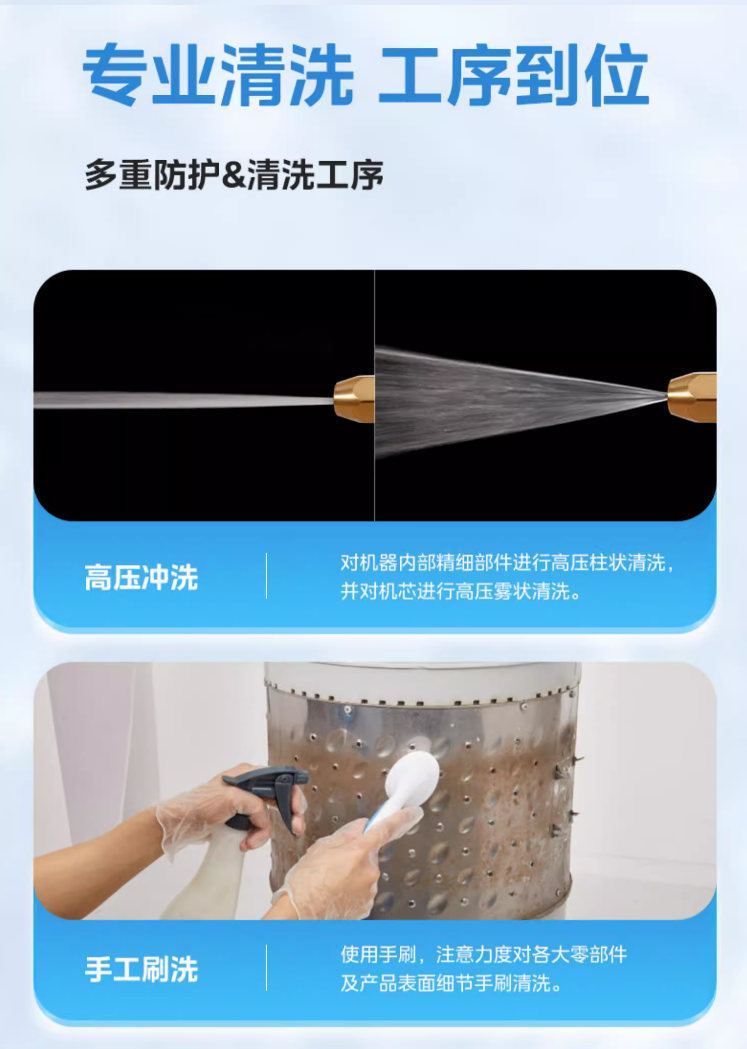 专业清洗 工序到位

多重防护&清洗工序

高压冲洗

对机器内部精细部件进行高压柱状清洗，并对机芯进行高压雾状清洗。

手工刷洗

使用手刷，注意力度对各大零部件及产品表面细节手刷清洗。