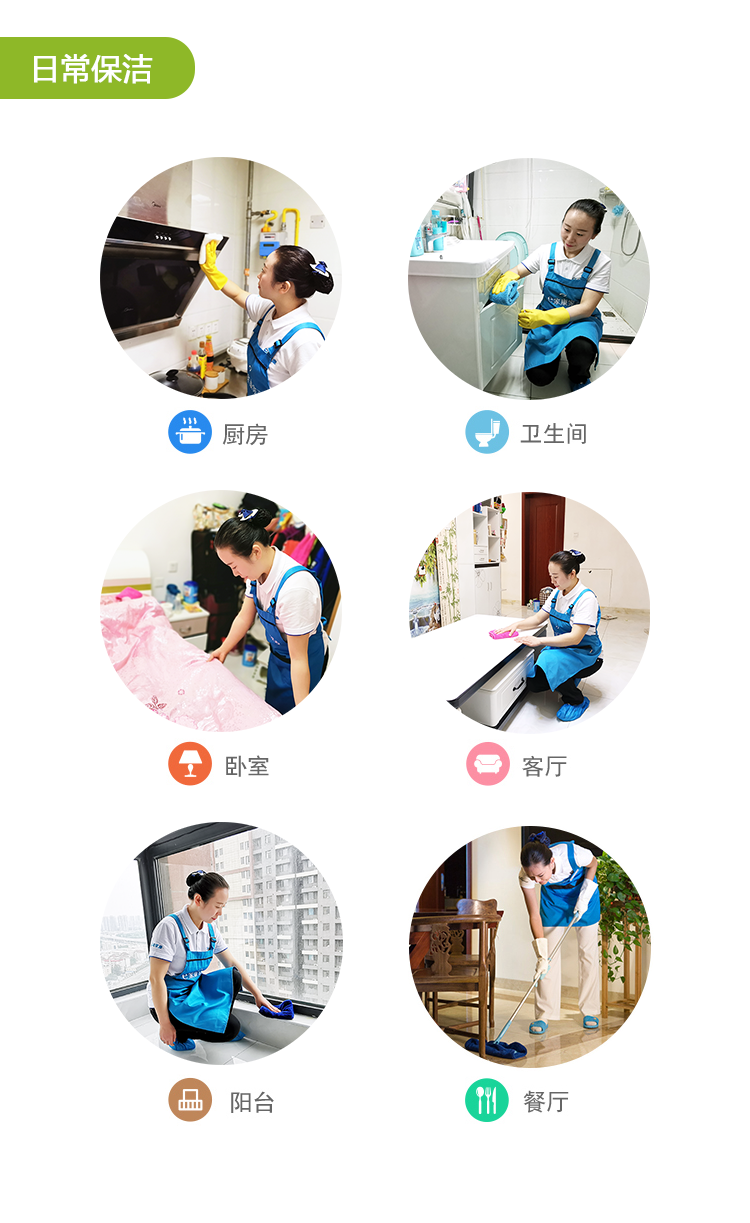 日常保洁

厨房

卫生间

卧室

客厅

阳台

餐厅