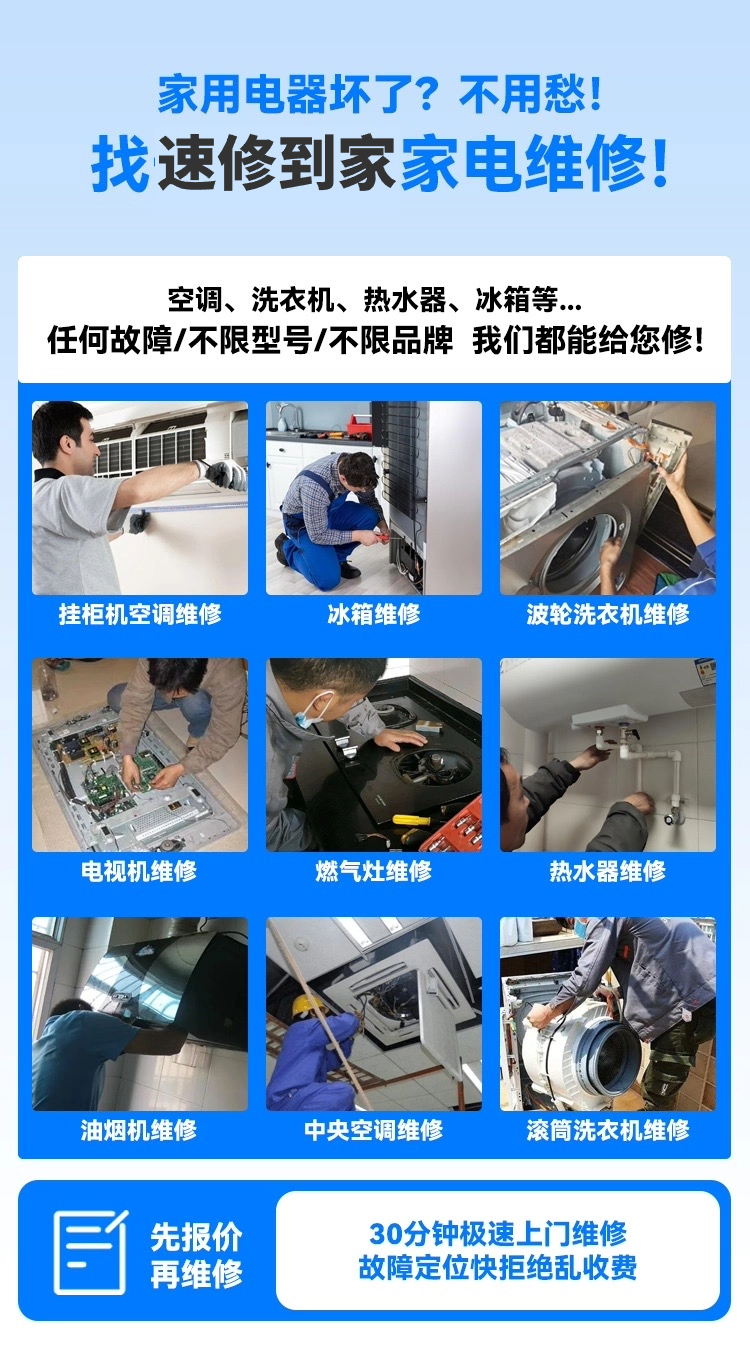 家用电器坏了？不用愁！
找速修到家家电维修！

空调、洗衣机、热水器、冰箱等...
任何故障/不限型号/不限品牌 我们都能给您修！

挂柜机空调维修

冰箱维修

波轮洗衣机维修

电视机维修

燃气灶维修

热水器维修

油烟机维修

中央空调维修

滚筒洗衣机维修

先报价
再维修

30分钟极速上门维修
故障定位快拒绝乱收费